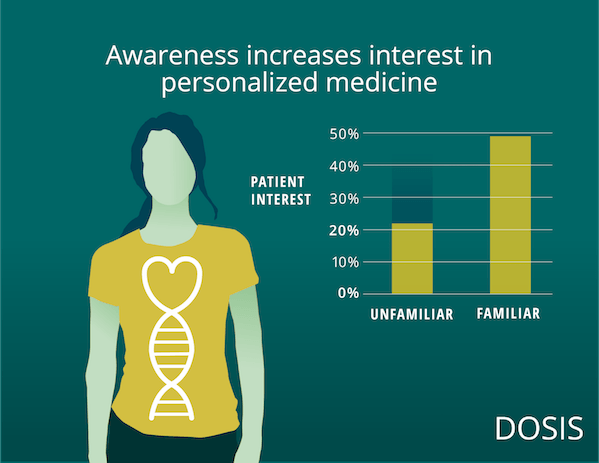 Awareness increases interest in personalized medicine

PATIENT INTEREST

50%
40%
30%
20%
10%
0%

UNFAMILIAR
FAMILIAR

DOSIS