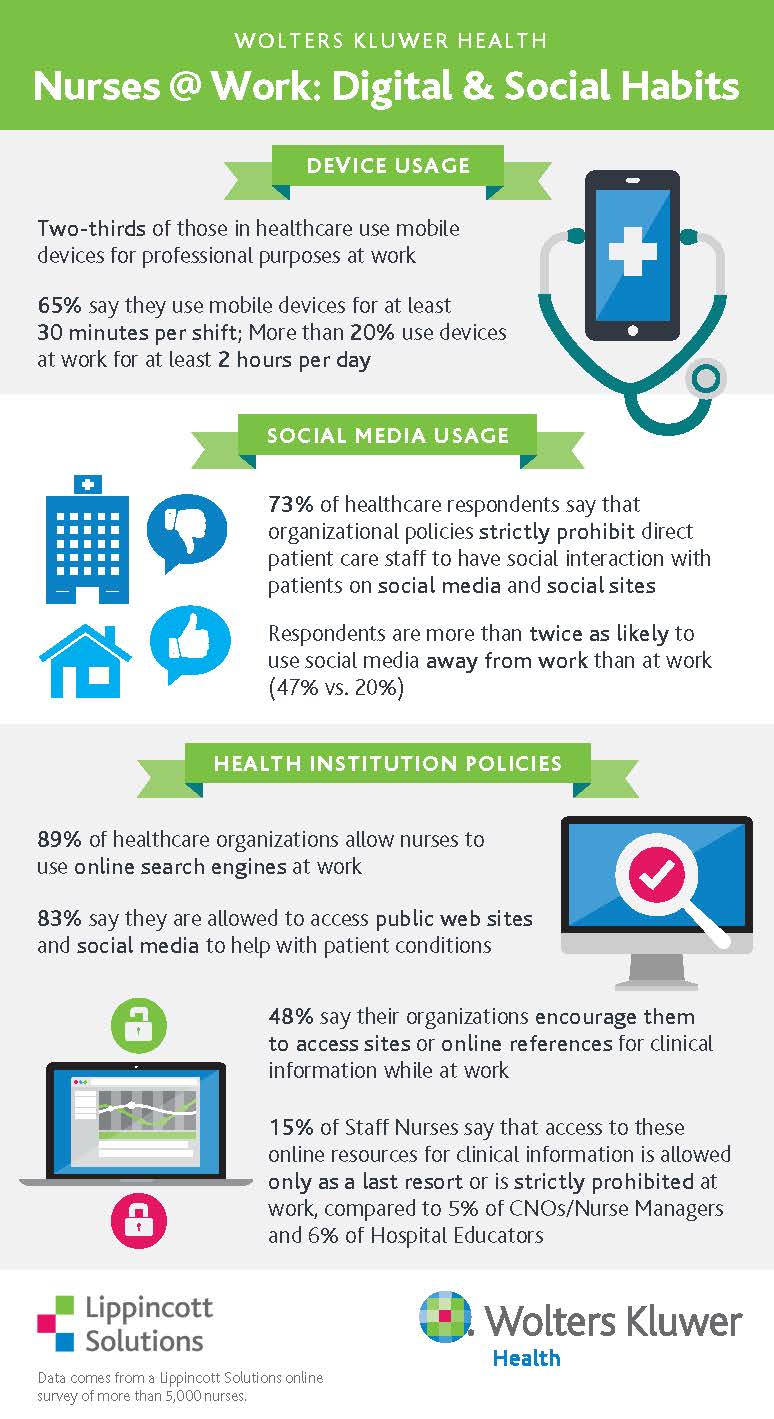 WOLTERS KLUWER HEALTH

Nurses @ Work: Digital & Social Habits

DEVICE USAGE

Two-thirds of those in healthcare use mobile devices for professional purposes at work

65% say they use mobile devices for at least 30 minutes per shift; More than 20% use devices at work for at least 2 hours per day

SOCIAL MEDIA USAGE

73% of healthcare respondents say that organizational policies strictly prohibit direct patient care staff to have social interaction with patients on social media and social sites

Respondents are more than twice as likely to use social media away from work than at work (47% vs. 20%)

HEALTH INSTITUTION POLICIES

89% of healthcare organizations allow nurses to use online search engines at work

83% say they are allowed to access public web sites and social media to help with patient conditions

48% say their organizations encourage them to access sites or online references for clinical information while at work

15% of Staff Nurses say that access to these online resources for clinical information is allowed only as a last resort or is strictly prohibited at work, compared to 5% of CNOs/Nurse Managers and 6% of Hospital Educators

Lippincott Solutions

Data comes from a Lippincott Solutions online survey of more than 5,000 nurses.

Wolters Kluwer Health