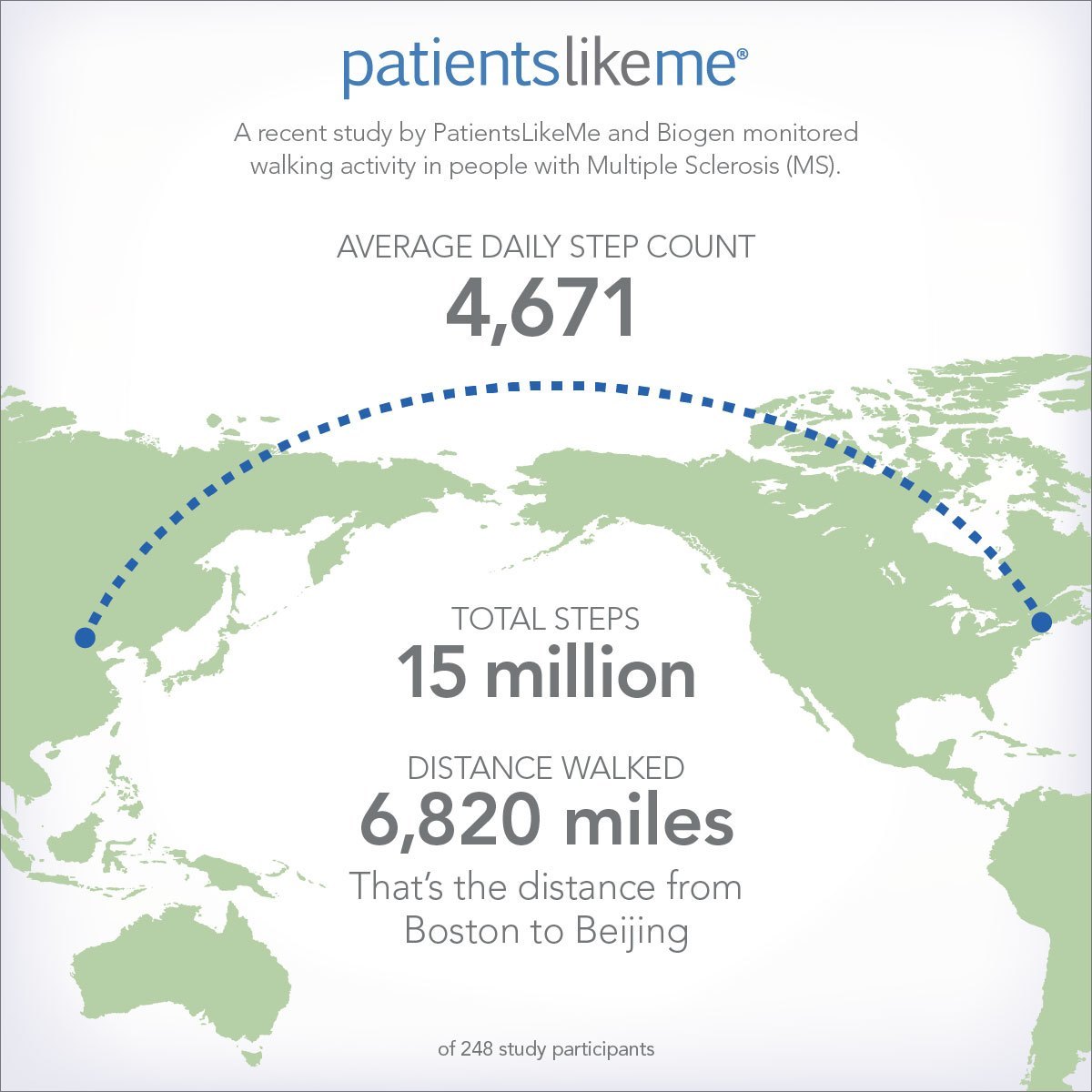 patientslikeme®

A recent study by PatientsLikeMe and Biogen monitored walking activity in people with Multiple Sclerosis (MS).

AVERAGE DAILY STEP COUNT
4,671

TOTAL STEPS
15 million

DISTANCE WALKED
6,820 miles
That's the distance from Boston to Beijing

of 248 study participants